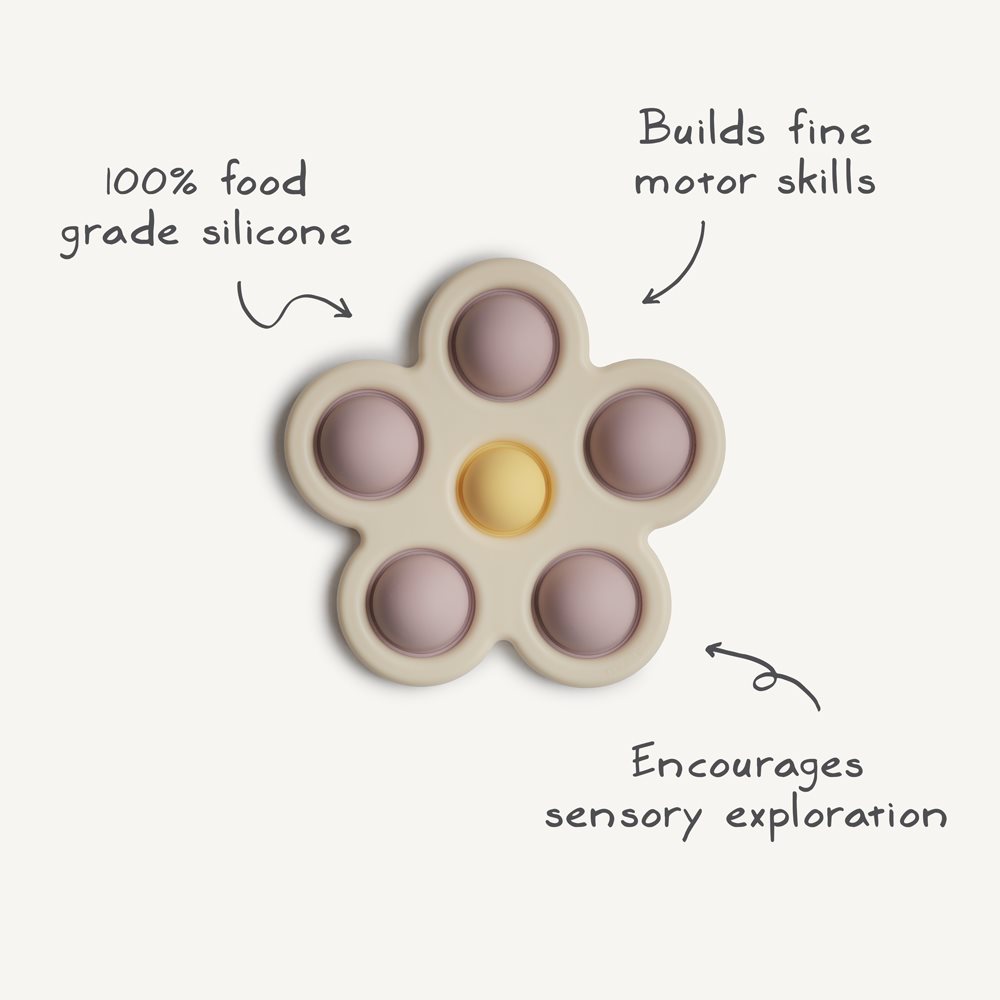 100% food grade silicone

Builds fine motor skills

Encourages sensory exploration